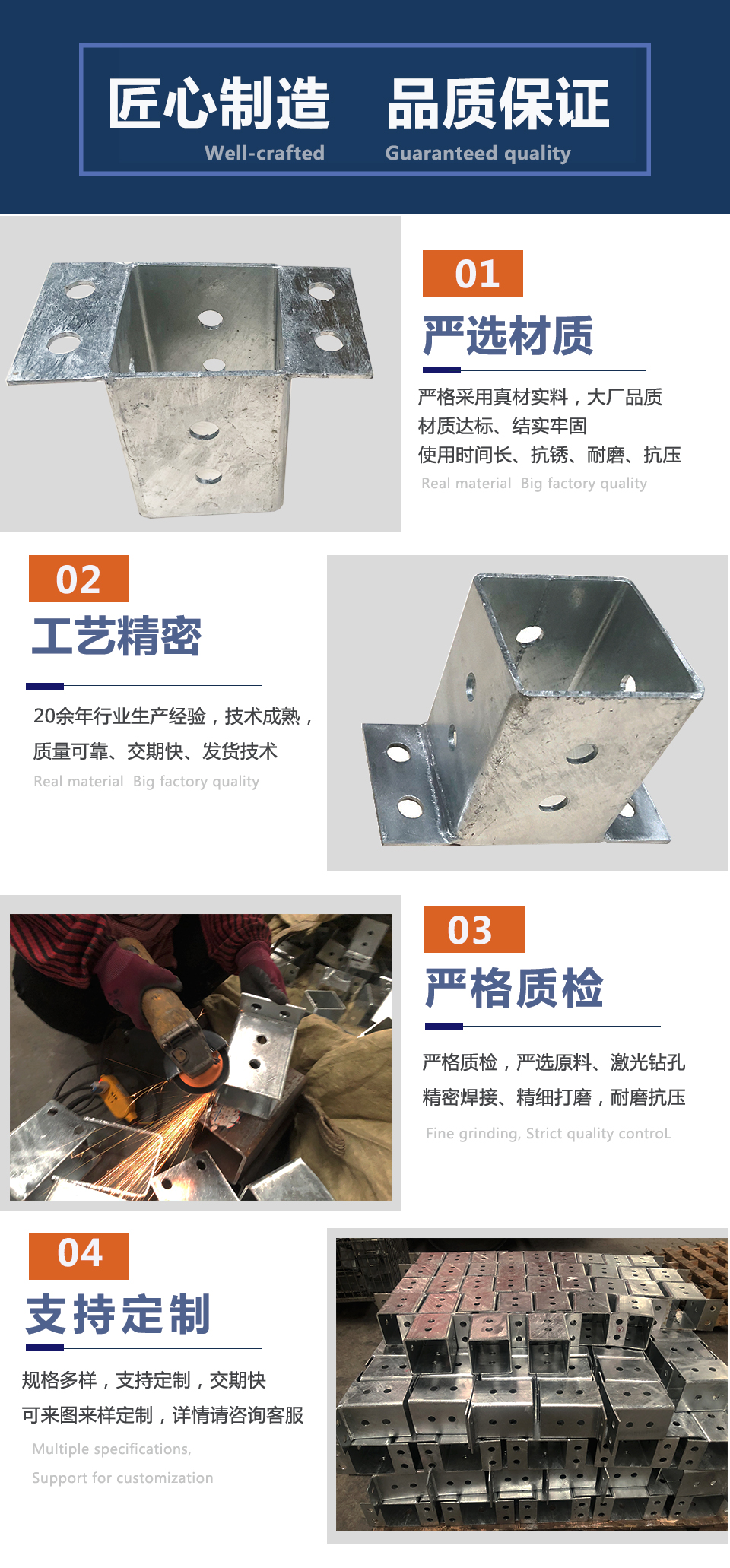 匠心制造 品质保证
Well-crafted Guaranteed quality

01
严选材质
严格采用真材实料，大厂品质
材质达标、结实牢固
使用时间长、抗锈、耐磨、抗压
Real material Big factory quality

02
工艺精密
20余年行业生产经验，技术成熟，
质量可靠、交期快、发货技术
Real material Big factory quality

03
严格质检
严格质检，严选原料、激光钻孔
精密焊接、精细打磨，耐磨抗压
Fine grinding, Strict quality controL

04
支持定制
规格多样，支持定制，交期快
可来图来样定制，详情请咨询客服
Multiple specifications,
Support for customization